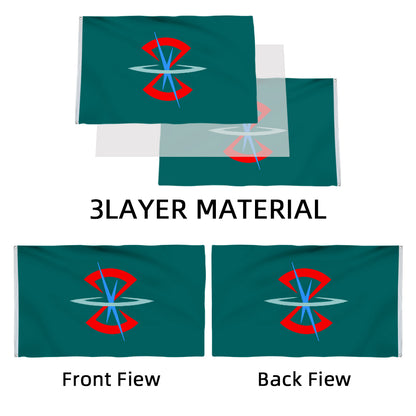 3LAYER MATERIAL

Front Fiew

Back Fiew