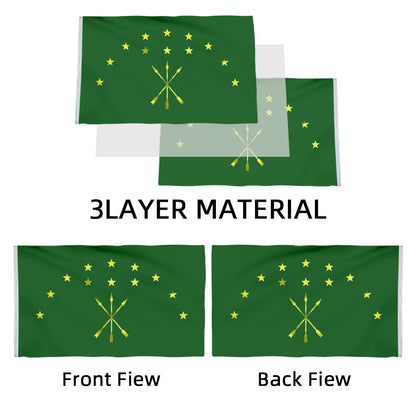 3LAYER MATERIAL

Front Fiew

Back Fiew